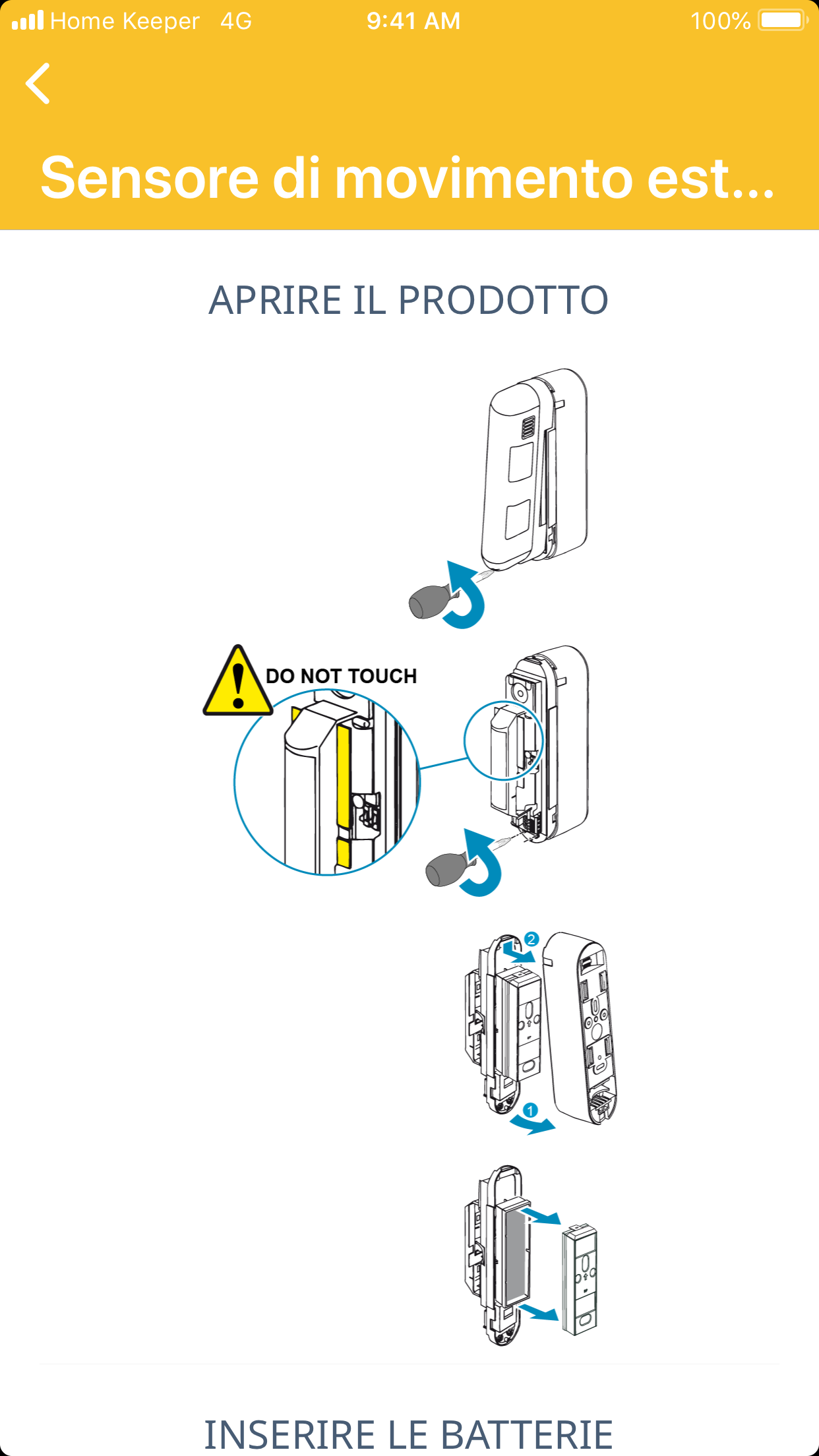 Home Keeper 4G 9:41 AM 100%

Sensore di movimento est...

APRIRE IL PRODOTTO

DO NOT TOUCH

2

1

INSERIRE LE BATTERIE